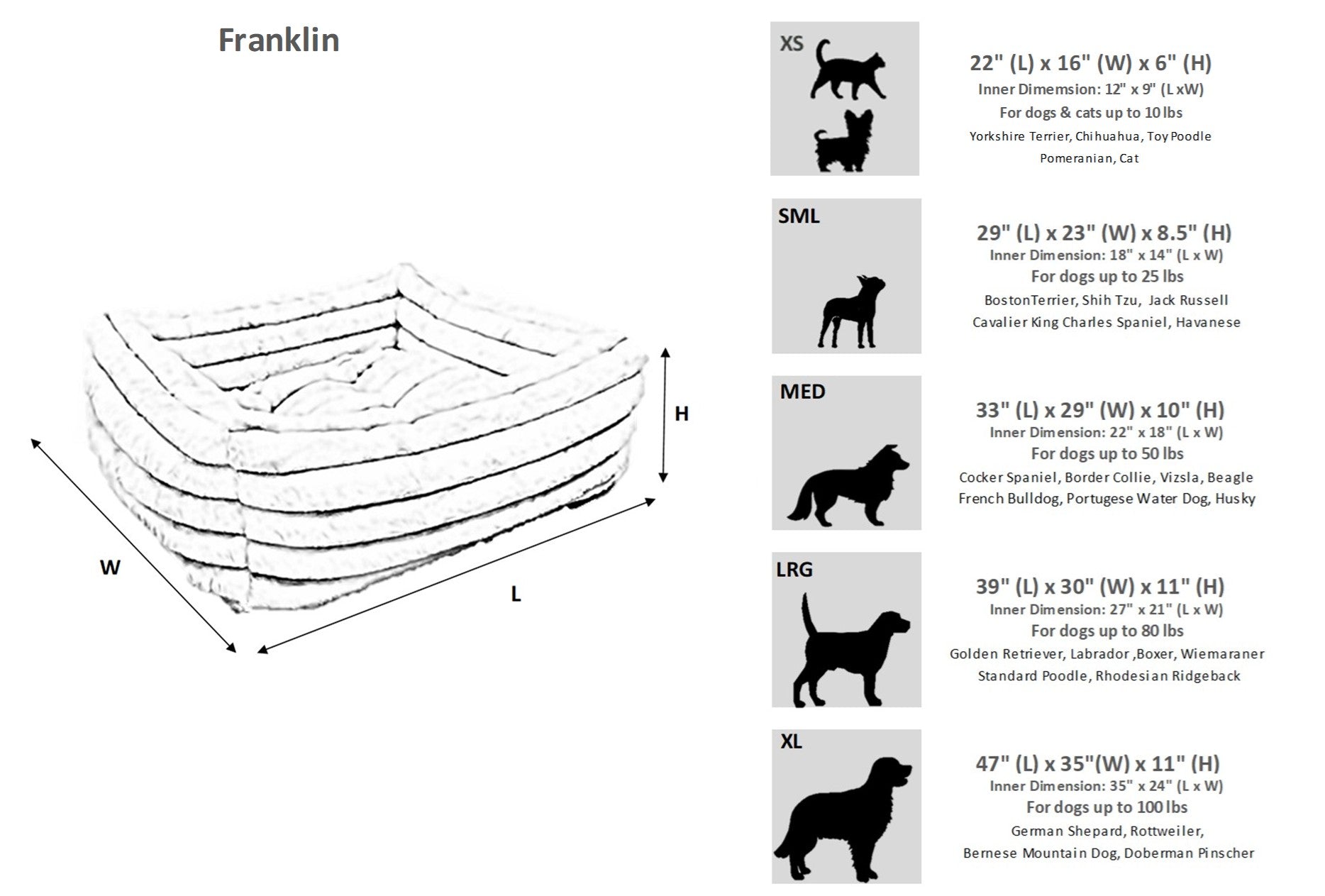 Franklin

H

W

L

XS

22" (L) x 16" (W) x 6" (H)
Inner Dimemsion: 12" x 9" (L xW)
For dogs & cats up to 10 lbs
Yorkshire Terrier, Chihuahua, Toy Poodle
Pomeranian, Cat

SML

29" (L) x 23" (W) x 8.5" (H)
Inner Dimension: 18" x 14" (L x W)
For dogs up to 25 lbs
BostonTerrier, Shih Tzu, Jack Russell
Cavalier King Charles Spaniel, Havanese

MED

33" (L) x 29" (W) x 10" (H)
Inner Dimension: 22" x 18" (L x W)
For dogs up to 50 lbs
Cocker Spaniel, Border Collie, Vizsla, Beagle
French Bulldog, Portugese Water Dog, Husky

LRG

39" (L) x 30" (W) x 11" (H)
Inner Dimension: 27" x 21" (L x W)
For dogs up to 80 lbs
Golden Retriever, Labrador ,Boxer, Wiemaraner
Standard Poodle, Rhodesian Ridgeback

XL

47" (L) x 35"(W) x 11" (H)
Inner Dimension: 35" x 24" (L x W)
For dogs up to 100 lbs
German Shepard, Rottweiler,
Bernese Mountain Dog, Doberman Pinscher