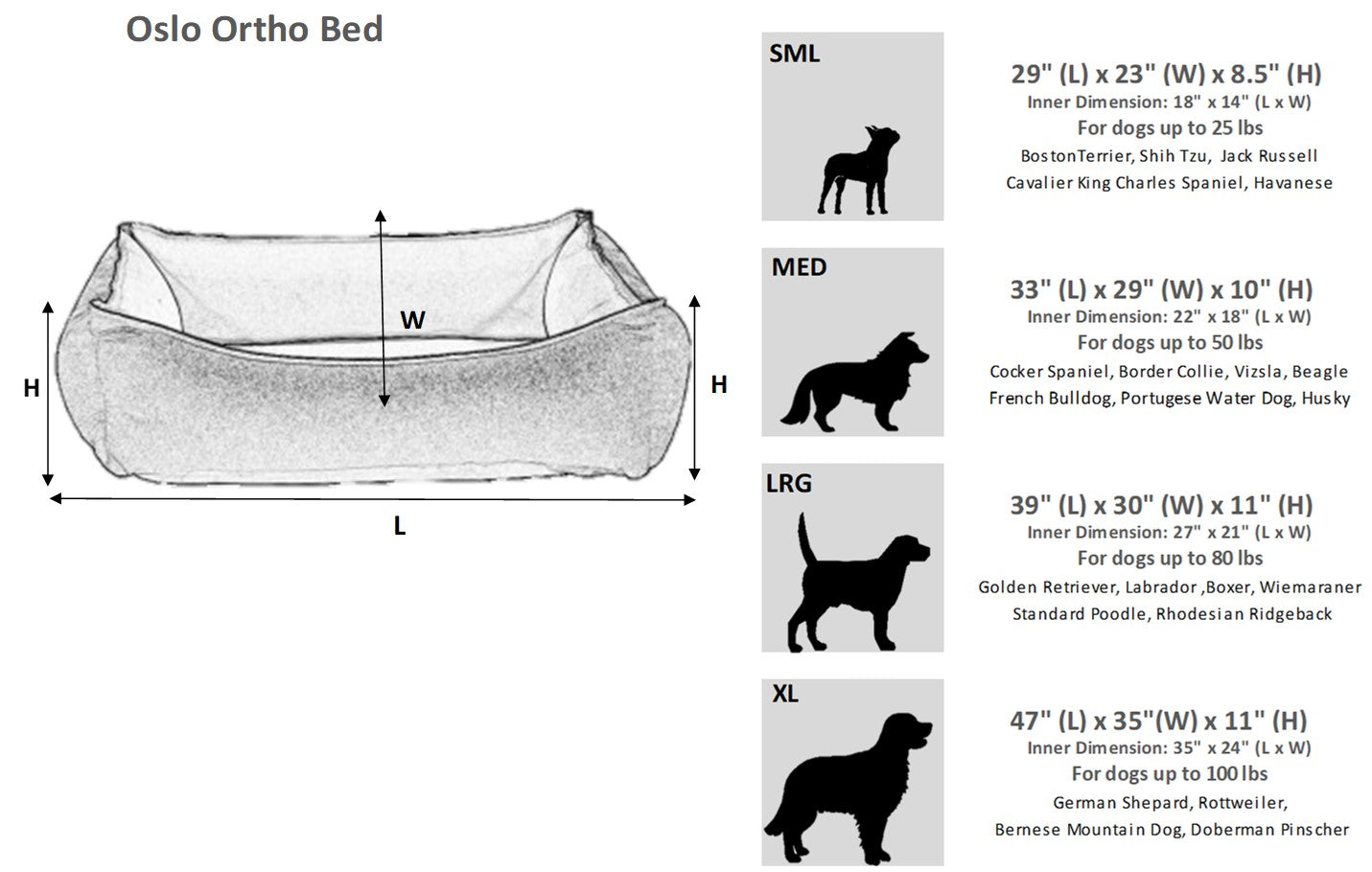 Oslo Ortho Bed

W

H

H

L

SML

29" (L) x 23" (W) x 8.5" (H)
Inner Dimension: 18" x 14" (L x W)
For dogs up to 25 lbs
BostonTerrier, Shih Tzu, Jack Russell
Cavalier King Charles Spaniel, Havanese

MED

33" (L) x 29" (W) x 10" (H)
Inner Dimension: 22" x 18" (L x W)
For dogs up to 50 lbs
Cocker Spaniel, Border Collie, Vizsla, Beagle
French Bulldog, Portugese Water Dog, Husky

LRG

39" (L) x 30" (W) x 11" (H)
Inner Dimension: 27" x 21" (L x W)
For dogs up to 80 lbs
Golden Retriever, Labrador ,Boxer, Wiemaraner
Standard Poodle, Rhodesian Ridgeback

XL

47" (L) x 35"(W) x 11" (H)
Inner Dimension: 35" x 24" (L x W)
For dogs up to 100 lbs
German Shepard, Rottweiler,
Bernese Mountain Dog, Doberman Pinscher